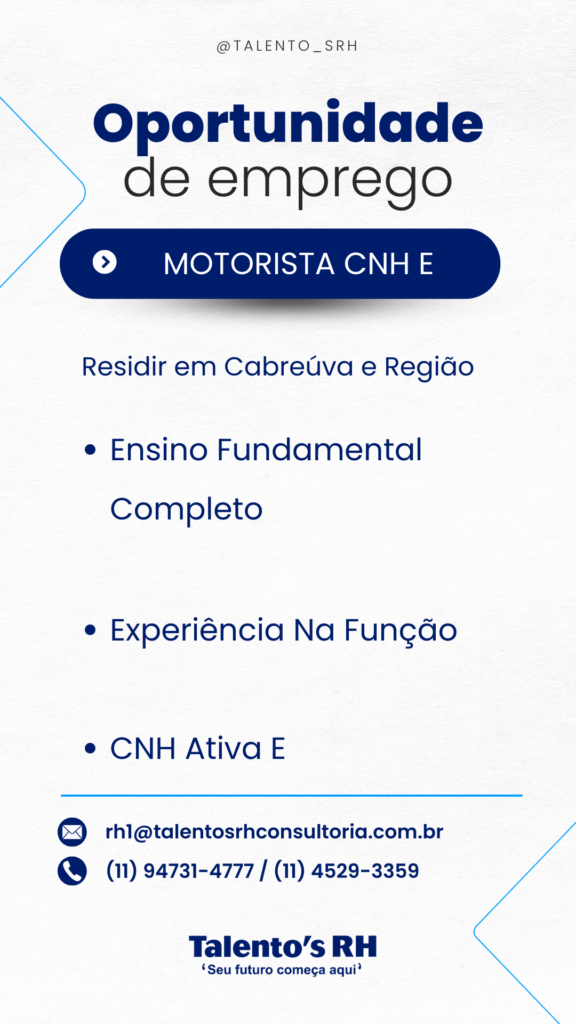 @TALENTO_SRH

Oportunidade
de emprego

MOTORISTA CNH E

Residir em Cabreúva e Região

• Ensino Fundamental Completo

• Experiência Na Função

• CNH Ativa E

rh1@talentosrhconsultoria.com.br

(11) 94731-4777 / (11) 4529-3359

Talento's RH
'Seu futuro começa aqui'